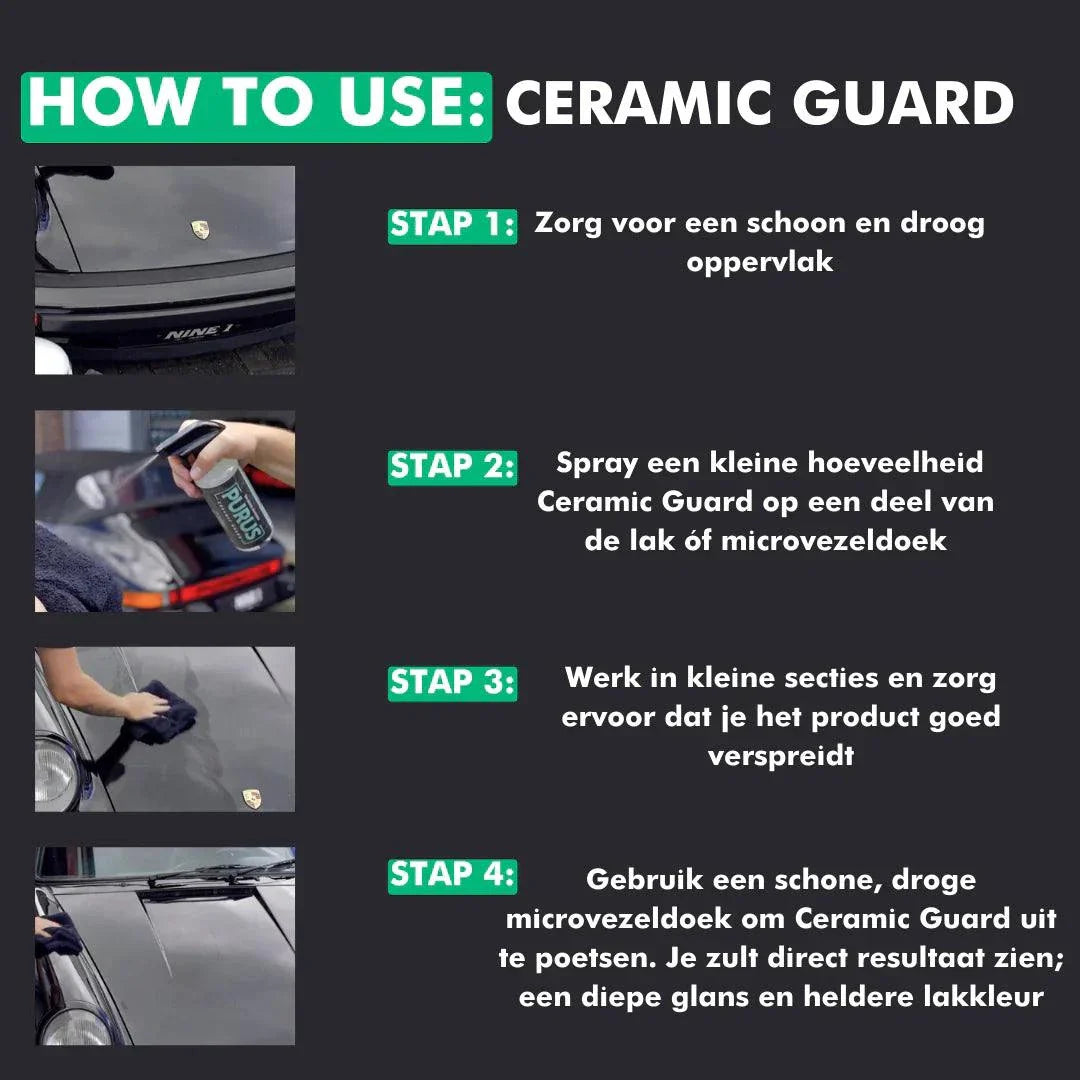 HOW TO USE: CERAMIC GUARD

NINE 1

STAP 1: Zorg voor een schoon en droog oppervlak

PURUS

STAP 2: Spray een kleine hoeveelheid Ceramic Guard op een deel van de lak óf microvezeldoek

STAP 3: Werk in kleine secties en zorg ervoor dat je het product goed verspreidt

STAP 4: Gebruik een schone, droge microvezeldoek om Ceramic Guard uit te poetsen. Je zult direct resultaat zien; een diepe glans en heldere lakkleur